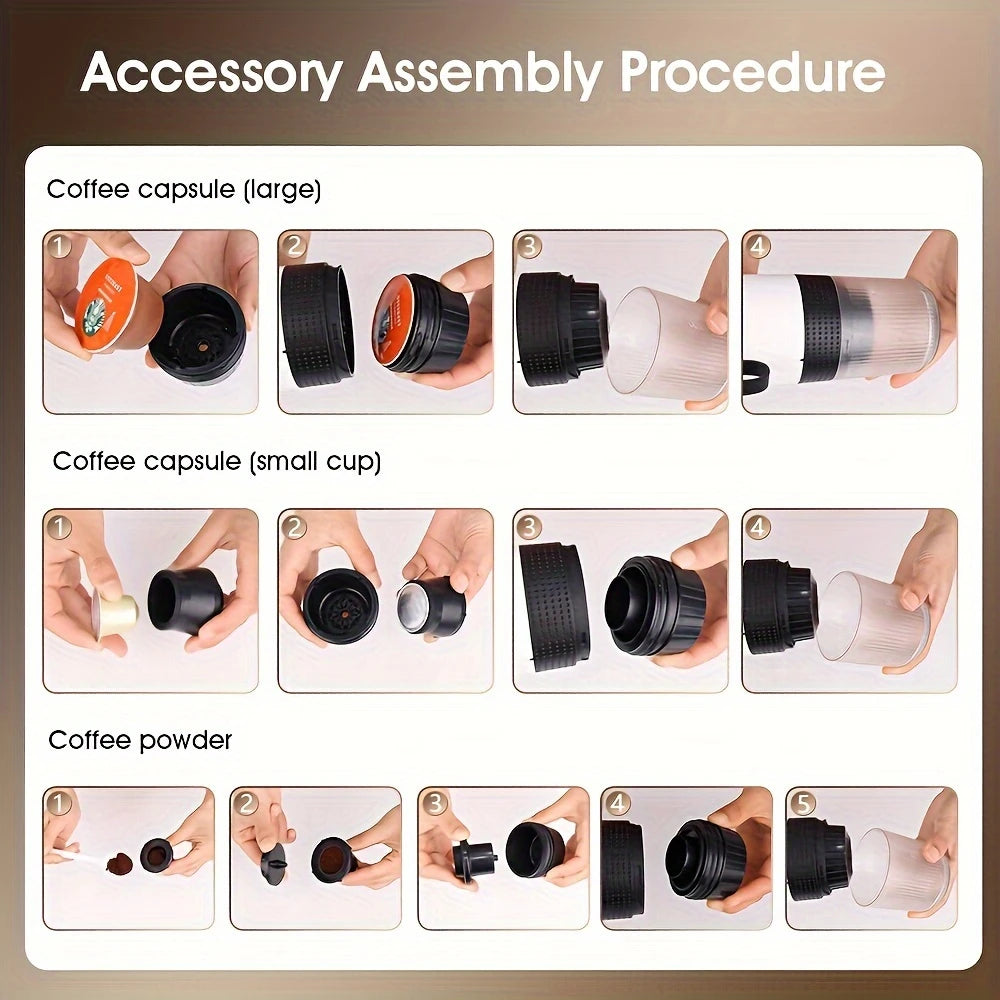 Accessory Assembly Procedure

Coffee capsule (large)

1 2 3 4

Coffee capsule (small cup)

1 2 3 4

Coffee powder

1 2 3 4 5